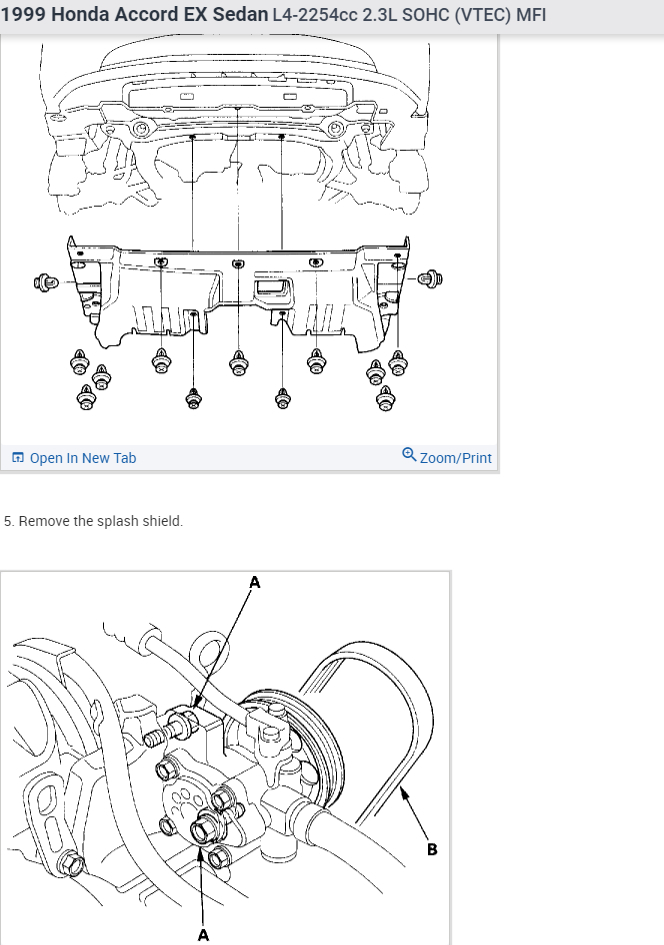 1999 Honda Accord EX Sedan L4-2254cc 2.3L SOHC (VTEC) MFI

Open In New Tab

Zoom/Print

5. Remove the splash shield.

A

B

A