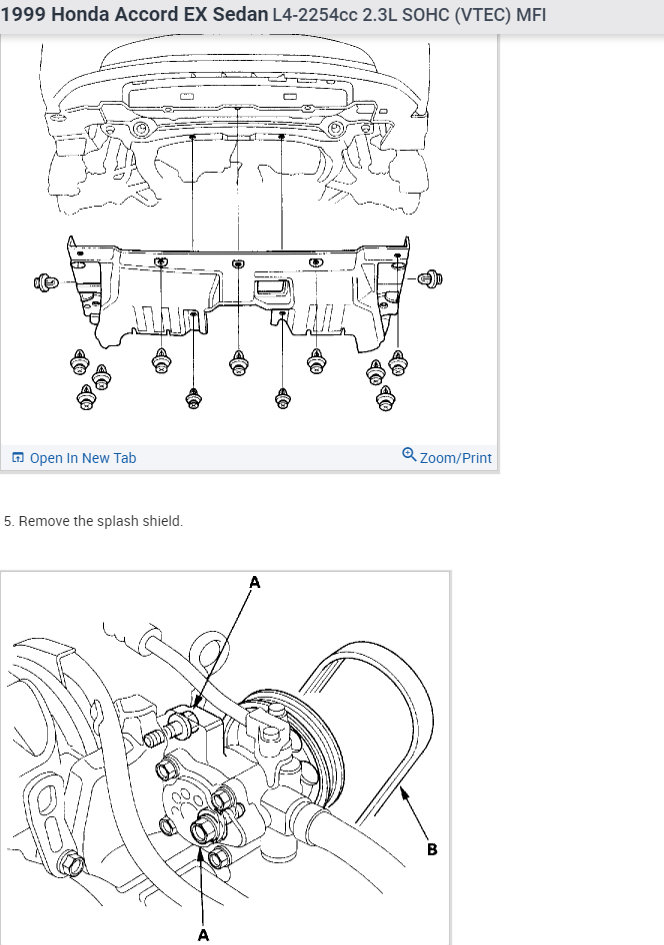 1999 Honda Accord EX Sedan L4-2254cc 2.3L SOHC (VTEC) MFI

Open In New Tab

Zoom/Print

5. Remove the splash shield.

A

B

A