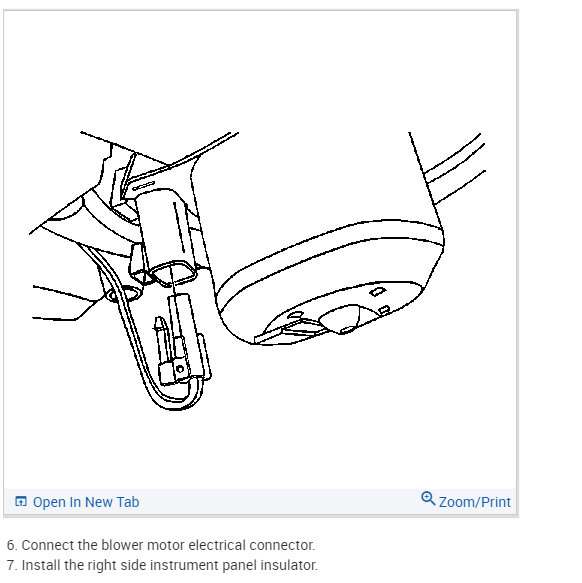 Open In New Tab

Zoom/Print

6. Connect the blower motor electrical connector.
7. Install the right side instrument panel insulator.