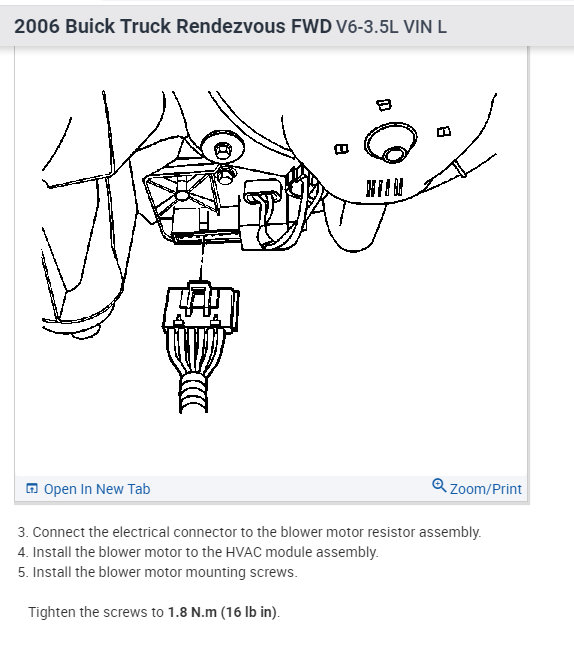 2006 Buick Truck Rendezvous FWD V6-3.5L VIN L

Open In New Tab

Zoom/Print

3. Connect the electrical connector to the blower motor resistor assembly.
4. Install the blower motor to the HVAC module assembly.
5. Install the blower motor mounting screws.

Tighten the screws to 1.8 N.m (16 lb in).