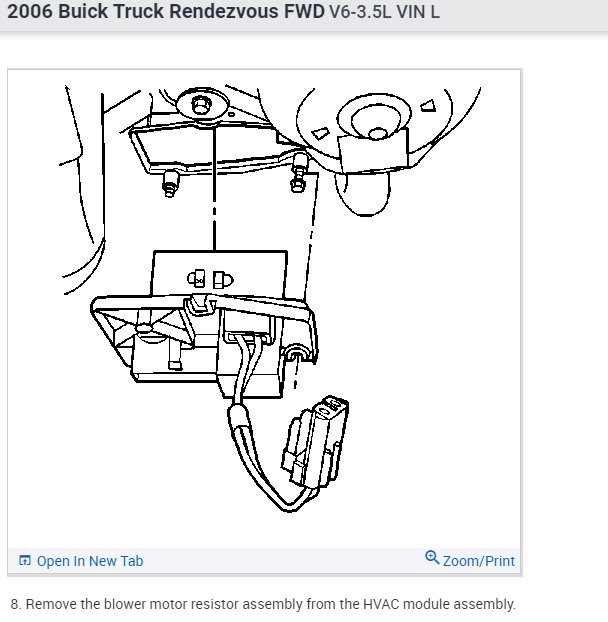 2006 Buick Truck Rendezvous FWD V6-3.5L VIN L

Open In New Tab

Zoom/Print

8. Remove the blower motor resistor assembly from the HVAC module assembly.