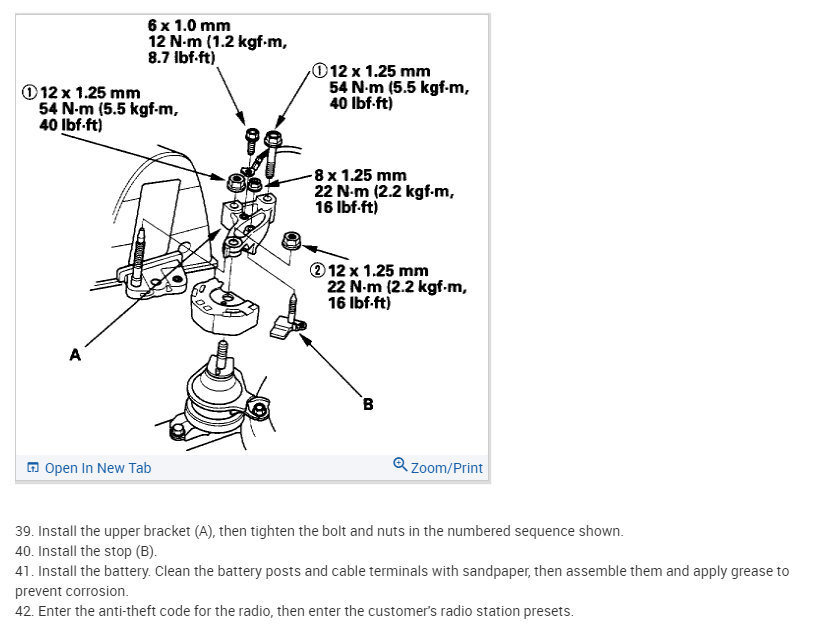 6 x 1.0 mm
12 N·m (1.2 kgf·m,
8.7 lbf·ft)

① 12 x 1.25 mm
54 N·m (5.5 kgf·m,
40 lbf·ft)

① 12 x 1.25 mm
54 N·m (5.5 kgf·m,
40 lbf·ft)

8 x 1.25 mm
22 N·m (2.2 kgf·m,
16 lbf·ft)

② 12 x 1.25 mm
22 N·m (2.2 kgf·m,
16 lbf·ft)

A

B

Open In New Tab

Zoom/Print

39. Install the upper bracket (A), then tighten the bolt and nuts in the numbered sequence shown.
40. Install the stop (B).
41. Install the battery. Clean the battery posts and cable terminals with sandpaper, then assemble them and apply grease to prevent corrosion.
42. Enter the anti-theft code for the radio, then enter the customer's radio station presets.