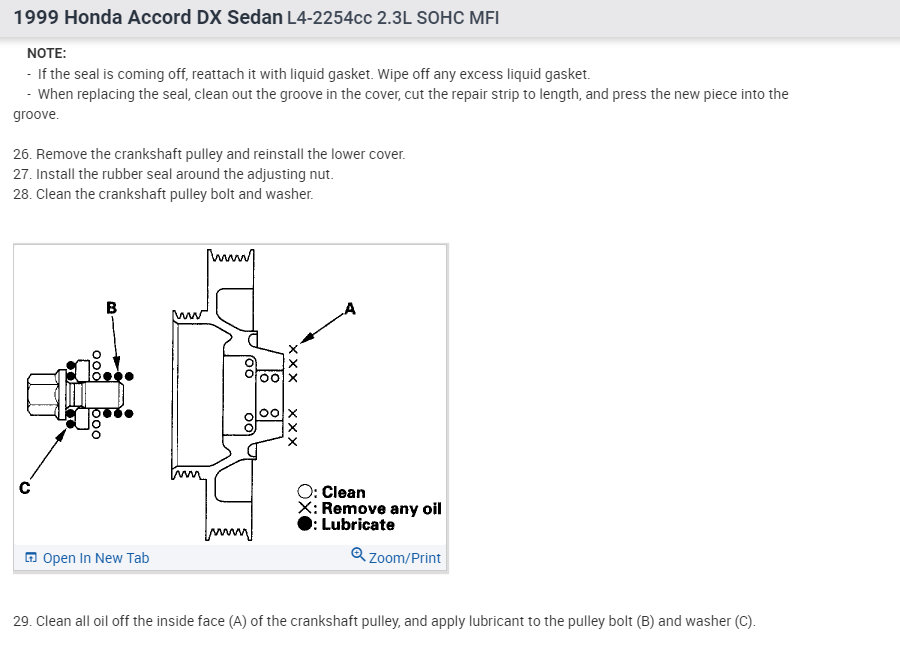 1999 Honda Accord DX Sedan L4-2254cc 2.3L SOHC MFI

NOTE:
- If the seal is coming off, reattach it with liquid gasket. Wipe off any excess liquid gasket.
- When replacing the seal, clean out the groove in the cover, cut the repair strip to length, and press the new piece into the groove.

26. Remove the crankshaft pulley and reinstall the lower cover.
27. Install the rubber seal around the adjusting nut.
28. Clean the crankshaft pulley bolt and washer.

B
A
C
○: Clean
×: Remove any oil
●: Lubricate

Open In New Tab
Zoom/Print

29. Clean all oil off the inside face (A) of the crankshaft pulley, and apply lubricant to the pulley bolt (B) and washer (C).