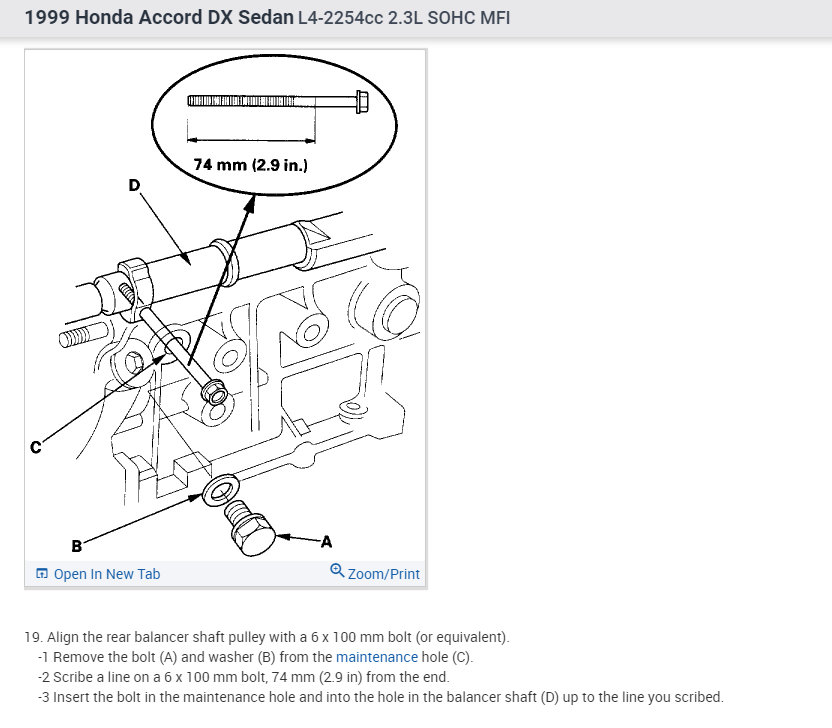 1999 Honda Accord DX Sedan L4-2254cc 2.3L SOHC MFI

74 mm (2.9 in.)

D

C

B

A

Open In New Tab

Zoom/Print

19. Align the rear balancer shaft pulley with a 6 x 100 mm bolt (or equivalent).
-1 Remove the bolt (A) and washer (B) from the maintenance hole (C).
-2 Scribe a line on a 6 x 100 mm bolt, 74 mm (2.9 in) from the end.
-3 Insert the bolt in the maintenance hole and into the hole in the balancer shaft (D) up to the line you scribed.