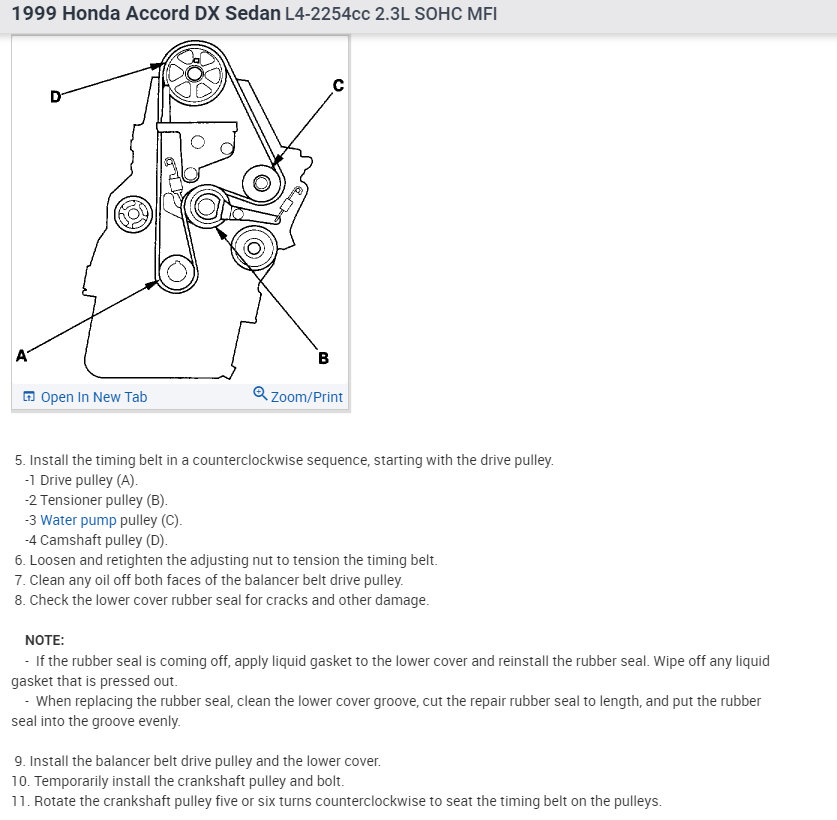 1999 Honda Accord DX Sedan L4-2254cc 2.3L SOHC MFI

D
C
A
B

Open In New Tab
Zoom/Print

5. Install the timing belt in a counterclockwise sequence, starting with the drive pulley.
-1 Drive pulley (A).
-2 Tensioner pulley (B).
-3 Water pump pulley (C).
-4 Camshaft pulley (D).
6. Loosen and retighten the adjusting nut to tension the timing belt.
7. Clean any oil off both faces of the balancer belt drive pulley.
8. Check the lower cover rubber seal for cracks and other damage.

NOTE:
- If the rubber seal is coming off, apply liquid gasket to the lower cover and reinstall the rubber seal. Wipe off any liquid gasket that is pressed out.
- When replacing the rubber seal, clean the lower cover groove, cut the repair rubber seal to length, and put the rubber seal into the groove evenly.

9. Install the balancer belt drive pulley and the lower cover.
10. Temporarily install the crankshaft pulley and bolt.
11. Rotate the crankshaft pulley five or six turns counterclockwise to seat the timing belt on the pulleys.