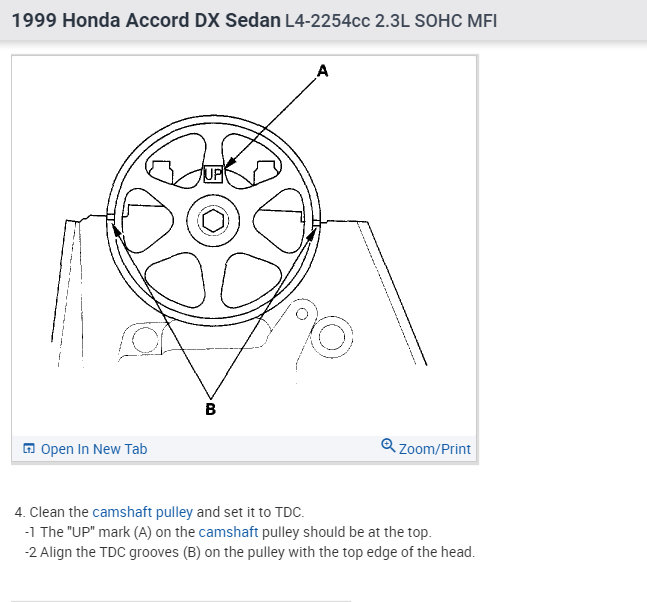 1999 Honda Accord DX Sedan L4-2254cc 2.3L SOHC MFI

A

UP

B

Open In New Tab

Zoom/Print

4. Clean the camshaft pulley and set it to TDC.
-1 The "UP" mark (A) on the camshaft pulley should be at the top.
-2 Align the TDC grooves (B) on the pulley with the top edge of the head.