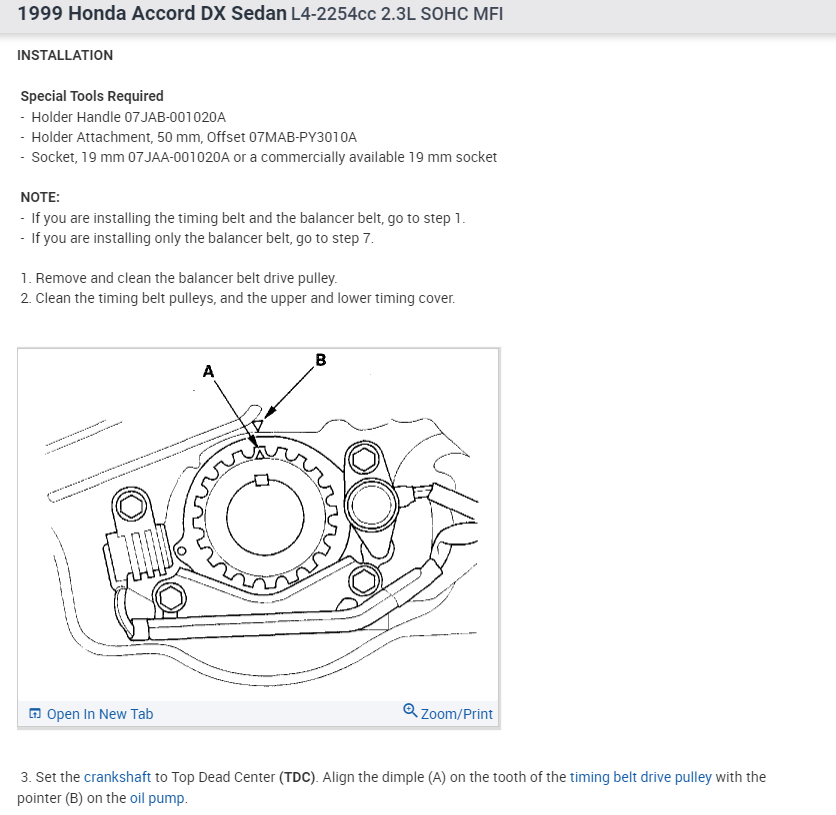 1999 Honda Accord DX Sedan L4-2254cc 2.3L SOHC MFI

INSTALLATION

Special Tools Required
- Holder Handle 07JAB-001020A
- Holder Attachment, 50 mm, Offset 07MAB-PY3010A
- Socket, 19 mm 07JAA-001020A or a commercially available 19 mm socket

NOTE:
- If you are installing the timing belt and the balancer belt, go to step 1.
- If you are installing only the balancer belt, go to step 7.

1. Remove and clean the balancer belt drive pulley.
2. Clean the timing belt pulleys, and the upper and lower timing cover.

A
B

Open In New Tab
Zoom/Print

3. Set the crankshaft to Top Dead Center (TDC). Align the dimple (A) on the tooth of the timing belt drive pulley with the pointer (B) on the oil pump.