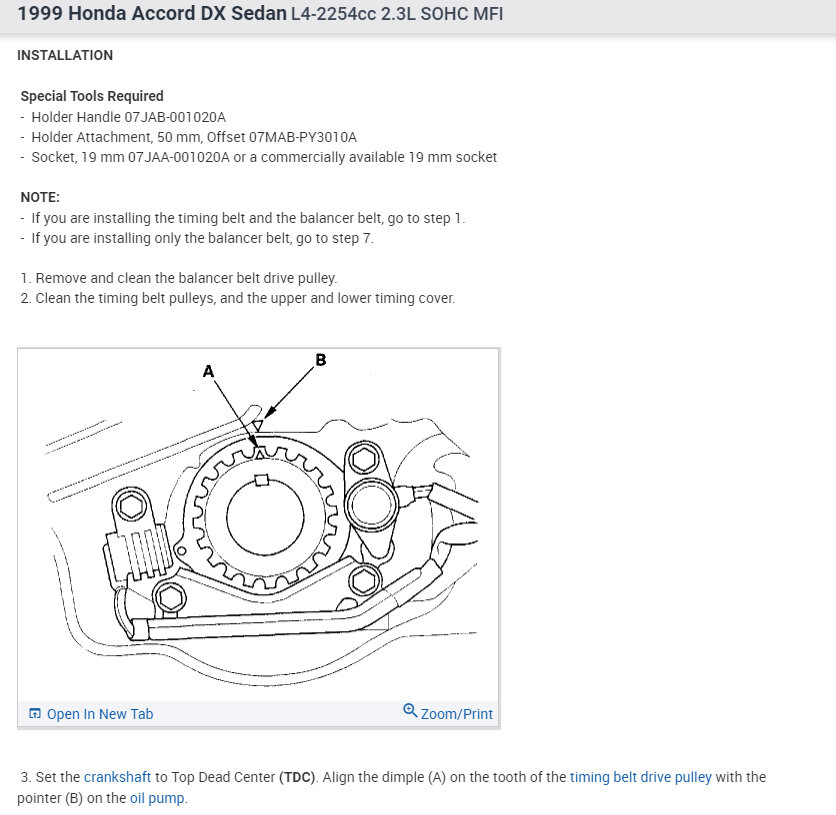 1999 Honda Accord DX Sedan L4-2254cc 2.3L SOHC MFI

INSTALLATION

Special Tools Required
- Holder Handle 07JAB-001020A
- Holder Attachment, 50 mm, Offset 07MAB-PY3010A
- Socket, 19 mm 07JAA-001020A or a commercially available 19 mm socket

NOTE:
- If you are installing the timing belt and the balancer belt, go to step 1.
- If you are installing only the balancer belt, go to step 7.

1. Remove and clean the balancer belt drive pulley.
2. Clean the timing belt pulleys, and the upper and lower timing cover.

A
B

Open In New Tab
Zoom/Print

3. Set the crankshaft to Top Dead Center (TDC). Align the dimple (A) on the tooth of the timing belt drive pulley with the pointer (B) on the oil pump.