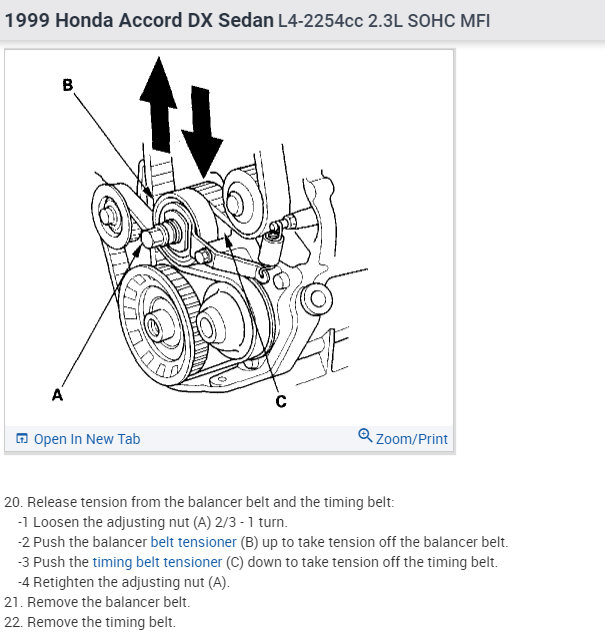 1999 Honda Accord DX Sedan L4-2254cc 2.3L SOHC MFI

B

A

C

Open In New Tab

Zoom/Print

20. Release tension from the balancer belt and the timing belt:
-1 Loosen the adjusting nut (A) 2/3 - 1 turn.
-2 Push the balancer belt tensioner (B) up to take tension off the balancer belt.
-3 Push the timing belt tensioner (C) down to take tension off the timing belt.
-4 Retighten the adjusting nut (A).
21. Remove the balancer belt.
22. Remove the timing belt.