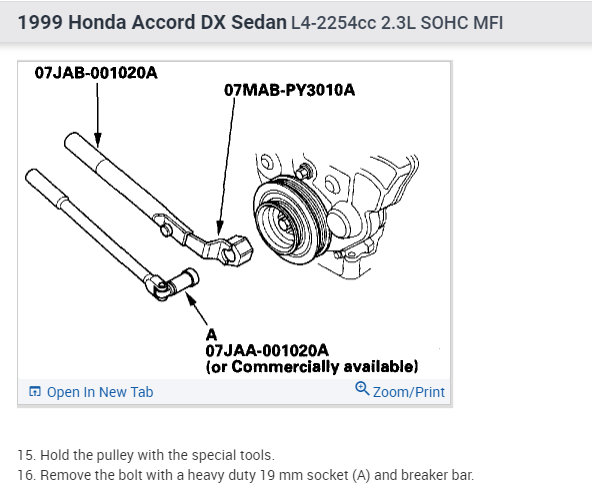 1999 Honda Accord DX Sedan L4-2254cc 2.3L SOHC MFI

07JAB-001020A

07MAB-PY3010A

A
07JAA-001020A
(or Commercially available)

Open In New Tab

Zoom/Print

15. Hold the pulley with the special tools.
16. Remove the bolt with a heavy duty 19 mm socket (A) and breaker bar.