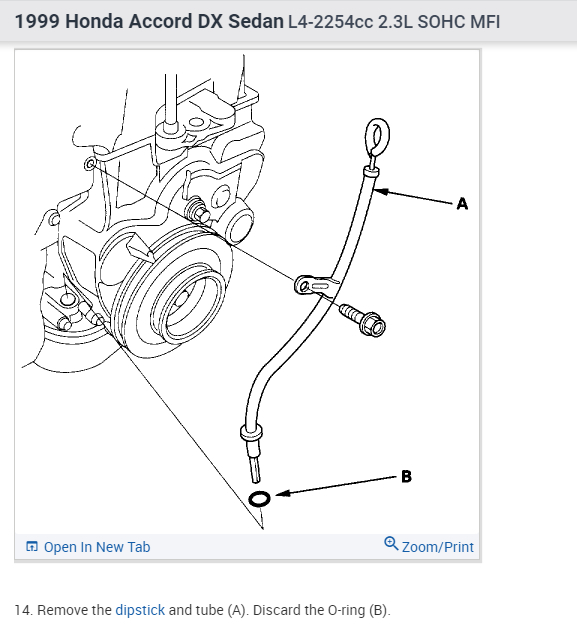 1999 Honda Accord DX Sedan L4-2254cc 2.3L SOHC MFI

A

B

Open In New Tab

Zoom/Print

14. Remove the dipstick and tube (A). Discard the O-ring (B).