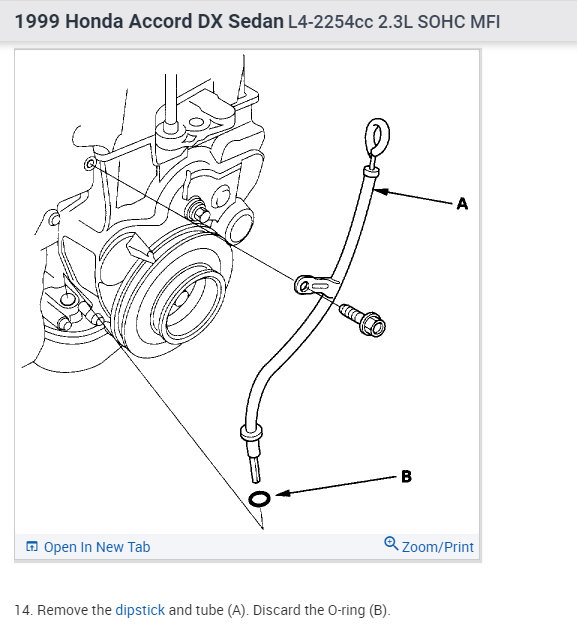 1999 Honda Accord DX Sedan L4-2254cc 2.3L SOHC MFI

A

B

Open In New Tab

Zoom/Print

14. Remove the dipstick and tube (A). Discard the O-ring (B).