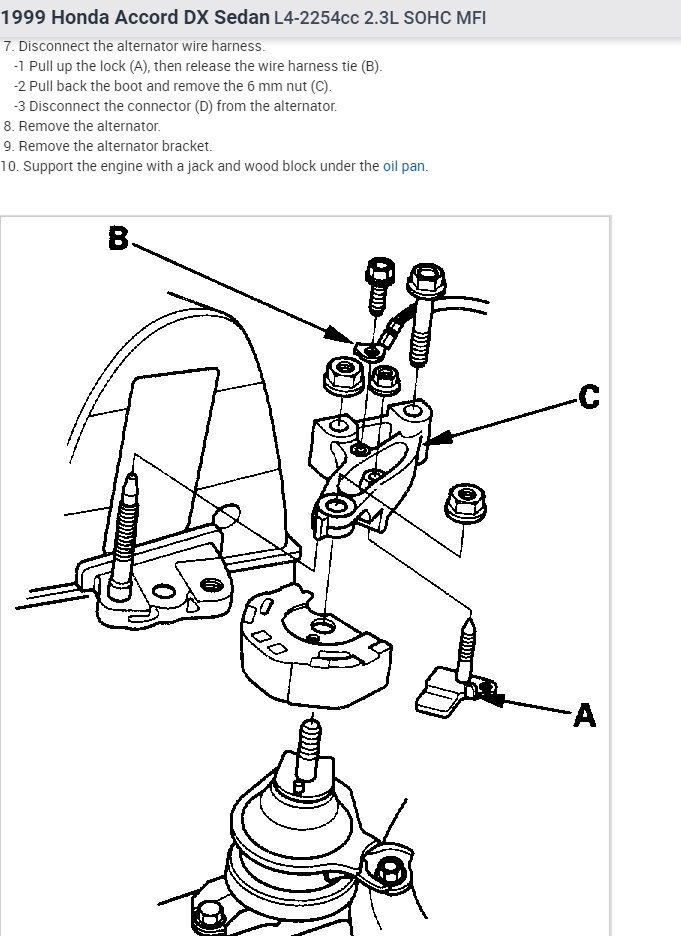 1999 Honda Accord DX Sedan L4-2254cc 2.3L SOHC MFI

7. Disconnect the alternator wire harness.
-1 Pull up the lock (A), then release the wire harness tie (B).
-2 Pull back the boot and remove the 6 mm nut (C).
-3 Disconnect the connector (D) from the alternator.
8. Remove the alternator.
9. Remove the alternator bracket.
10. Support the engine with a jack and wood block under the oil pan.

B
C
A