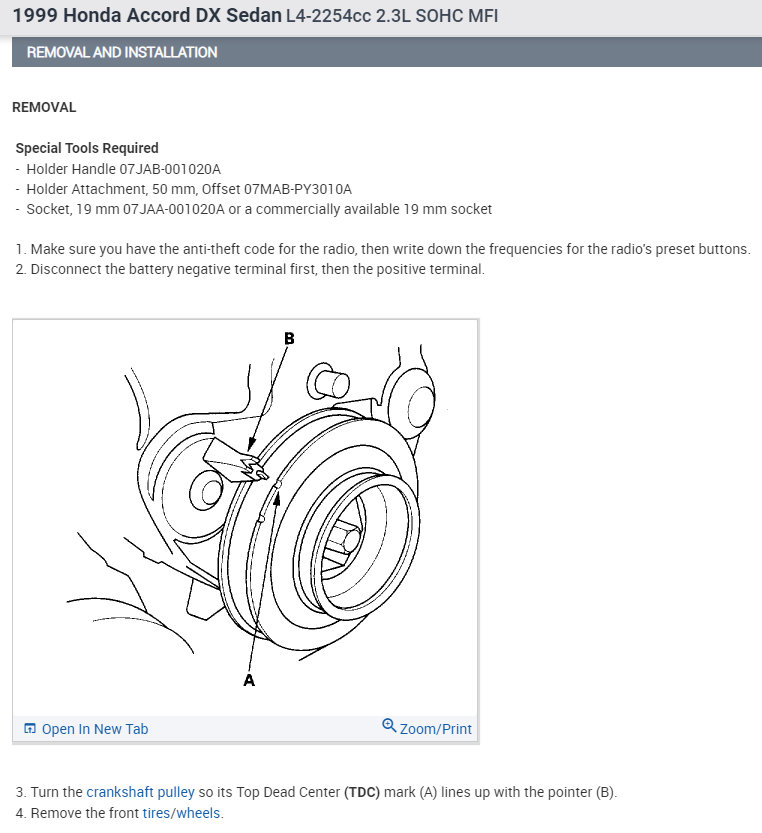 1999 Honda Accord DX Sedan L4-2254cc 2.3L SOHC MFI

REMOVAL AND INSTALLATION

REMOVAL

Special Tools Required
- Holder Handle 07JAB-001020A
- Holder Attachment, 50 mm, Offset 07MAB-PY3010A
- Socket, 19 mm 07JAA-001020A or a commercially available 19 mm socket

1. Make sure you have the anti-theft code for the radio, then write down the frequencies for the radio's preset buttons.
2. Disconnect the battery negative terminal first, then the positive terminal.

B

A

Open In New Tab

Zoom/Print

3. Turn the crankshaft pulley so its Top Dead Center (TDC) mark (A) lines up with the pointer (B).
4. Remove the front tires/wheels.