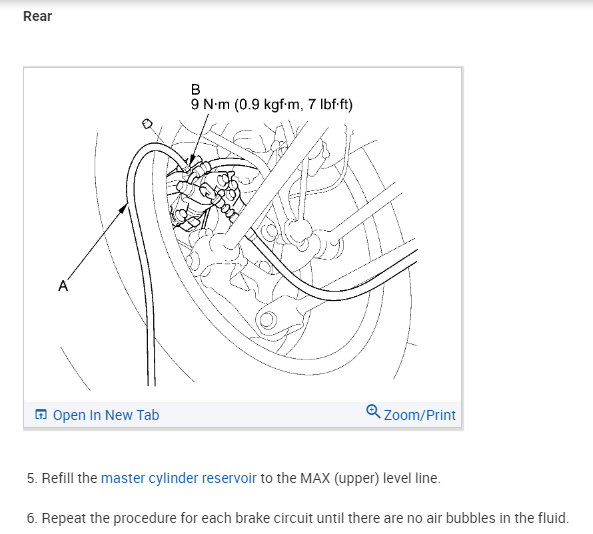 Rear

B
9 N·m (0.9 kgf·m, 7 lbf·ft)

A

Open In New Tab

Zoom/Print

5. Refill the master cylinder reservoir to the MAX (upper) level line.

6. Repeat the procedure for each brake circuit until there are no air bubbles in the fluid.