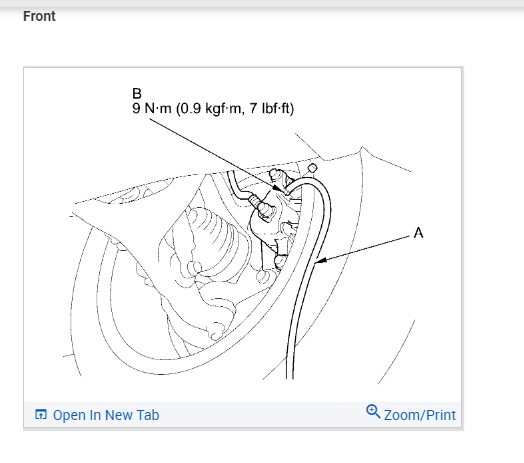 Front

B
9 N·m (0.9 kgf·m, 7 lbf·ft)

A

Open In New Tab

Zoom/Print