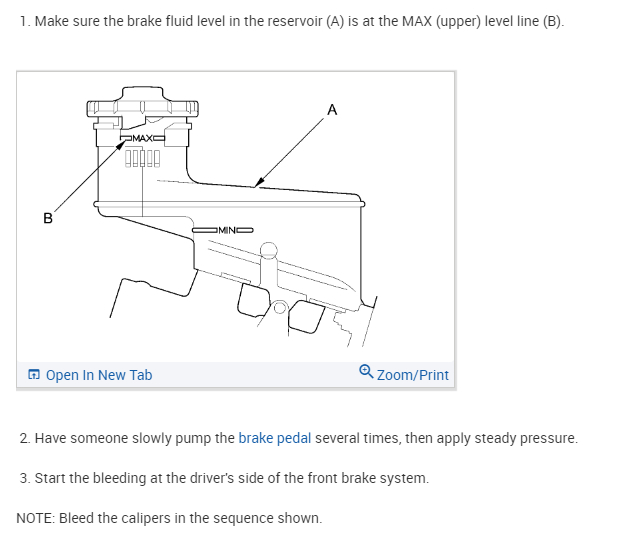 1. Make sure the brake fluid level in the reservoir (A) is at the MAX (upper) level line (B).

A

MAX

B

MIN

Open In New Tab

Zoom/Print

2. Have someone slowly pump the brake pedal several times, then apply steady pressure.

3. Start the bleeding at the driver's side of the front brake system.

NOTE: Bleed the calipers in the sequence shown.