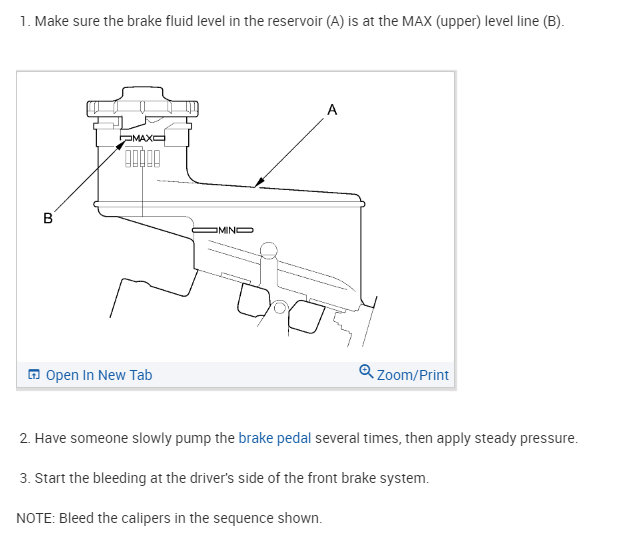 1. Make sure the brake fluid level in the reservoir (A) is at the MAX (upper) level line (B).

A

MAX

B

MIN

Open In New Tab

Zoom/Print

2. Have someone slowly pump the brake pedal several times, then apply steady pressure.

3. Start the bleeding at the driver's side of the front brake system.

NOTE: Bleed the calipers in the sequence shown.