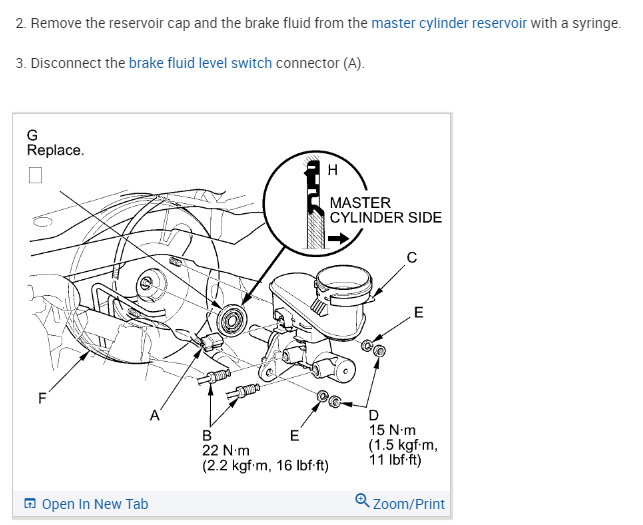 2. Remove the reservoir cap and the brake fluid from the master cylinder reservoir with a syringe.

3. Disconnect the brake fluid level switch connector (A).

G
Replace.

H

MASTER CYLINDER SIDE

C

E

F

A

B
22 N·m
(2.2 kgf·m, 16 lbf·ft)

E

D
15 N·m
(1.5 kgf·m, 11 lbf·ft)

Open In New Tab

Zoom/Print