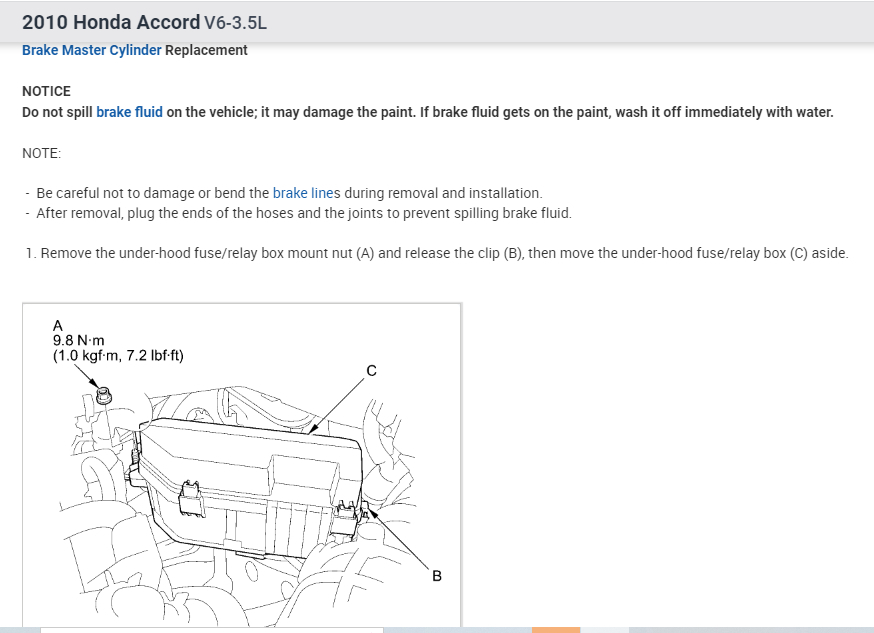 2010 Honda Accord V6-3.5L

Brake Master Cylinder Replacement

NOTICE
Do not spill brake fluid on the vehicle; it may damage the paint. If brake fluid gets on the paint, wash it off immediately with water.

NOTE:

- Be careful not to damage or bend the brake lines during removal and installation.
- After removal, plug the ends of the hoses and the joints to prevent spilling brake fluid.

1. Remove the under-hood fuse/relay box mount nut (A) and release the clip (B), then move the under-hood fuse/relay box (C) aside.

A
9.8 N·m
(1.0 kgf·m, 7.2 lbf·ft)

C

B