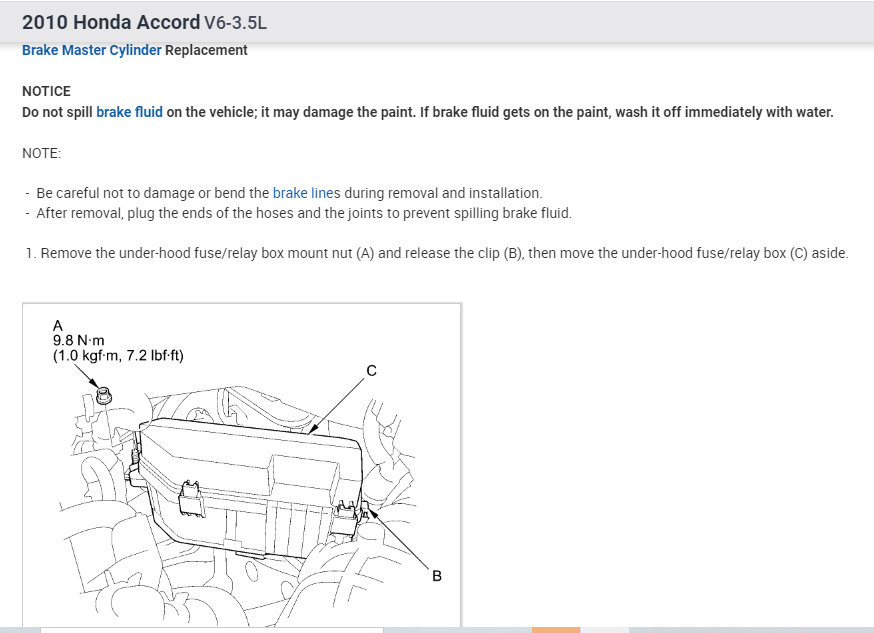 2010 Honda Accord V6-3.5L

Brake Master Cylinder Replacement

NOTICE
Do not spill brake fluid on the vehicle; it may damage the paint. If brake fluid gets on the paint, wash it off immediately with water.

NOTE:

- Be careful not to damage or bend the brake lines during removal and installation.
- After removal, plug the ends of the hoses and the joints to prevent spilling brake fluid.

1. Remove the under-hood fuse/relay box mount nut (A) and release the clip (B), then move the under-hood fuse/relay box (C) aside.

A
9.8 N·m
(1.0 kgf·m, 7.2 lbf·ft)

C

B