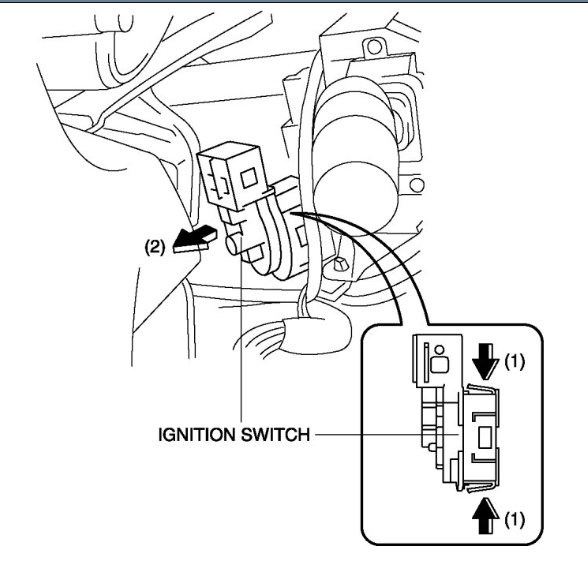 (2)
(1)
IGNITION SWITCH
(1)