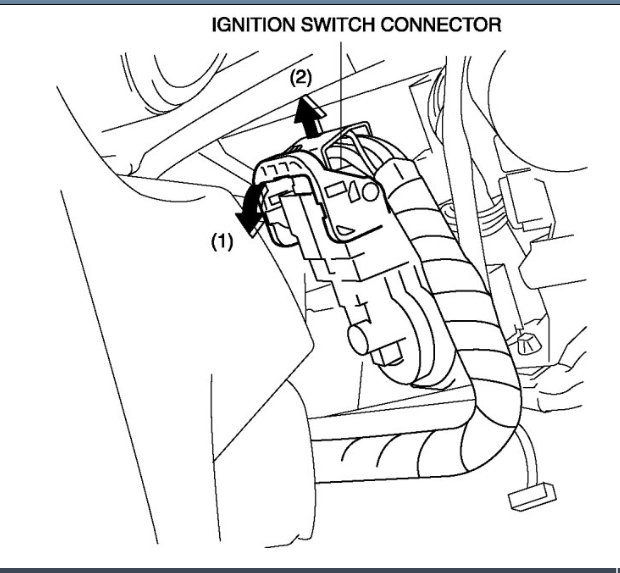 IGNITION SWITCH CONNECTOR

(2)

(1)