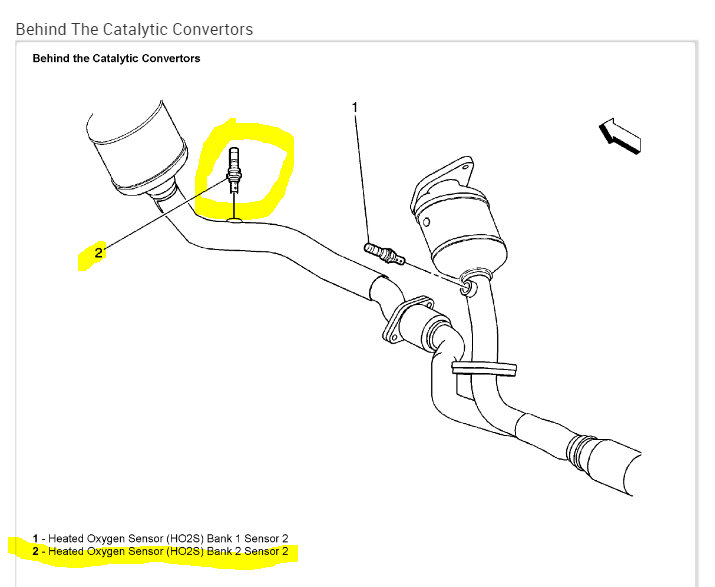 Behind The Catalytic Convertors

Behind the Catalytic Convertors

1

2

1 - Heated Oxygen Sensor (HO2S) Bank 1 Sensor 2
2 - Heated Oxygen Sensor (HO2S) Bank 2 Sensor 2