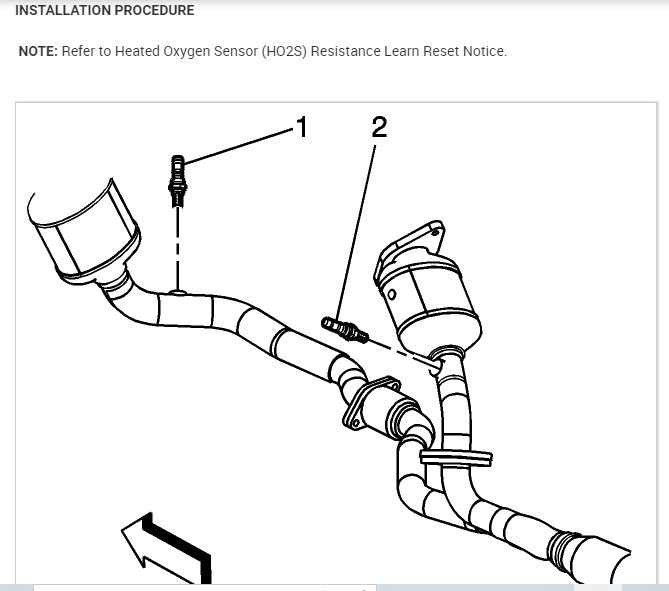 INSTALLATION PROCEDURE

NOTE: Refer to Heated Oxygen Sensor (HO2S) Resistance Learn Reset Notice.

1

2