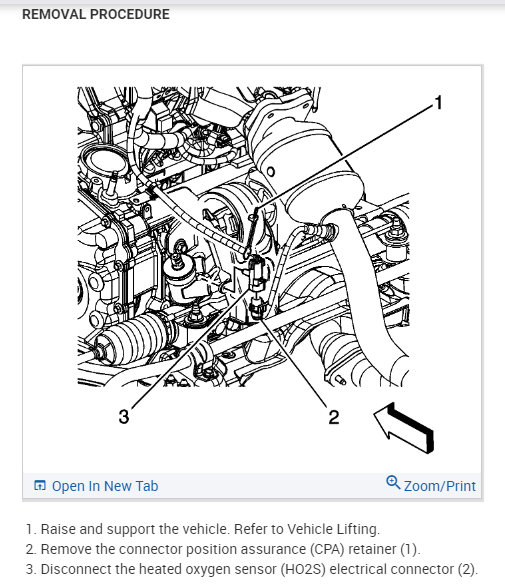 REMOVAL PROCEDURE

1

3

2

Open In New Tab

Zoom/Print

1. Raise and support the vehicle. Refer to Vehicle Lifting.
2. Remove the connector position assurance (CPA) retainer (1).
3. Disconnect the heated oxygen sensor (HO2S) electrical connector (2).