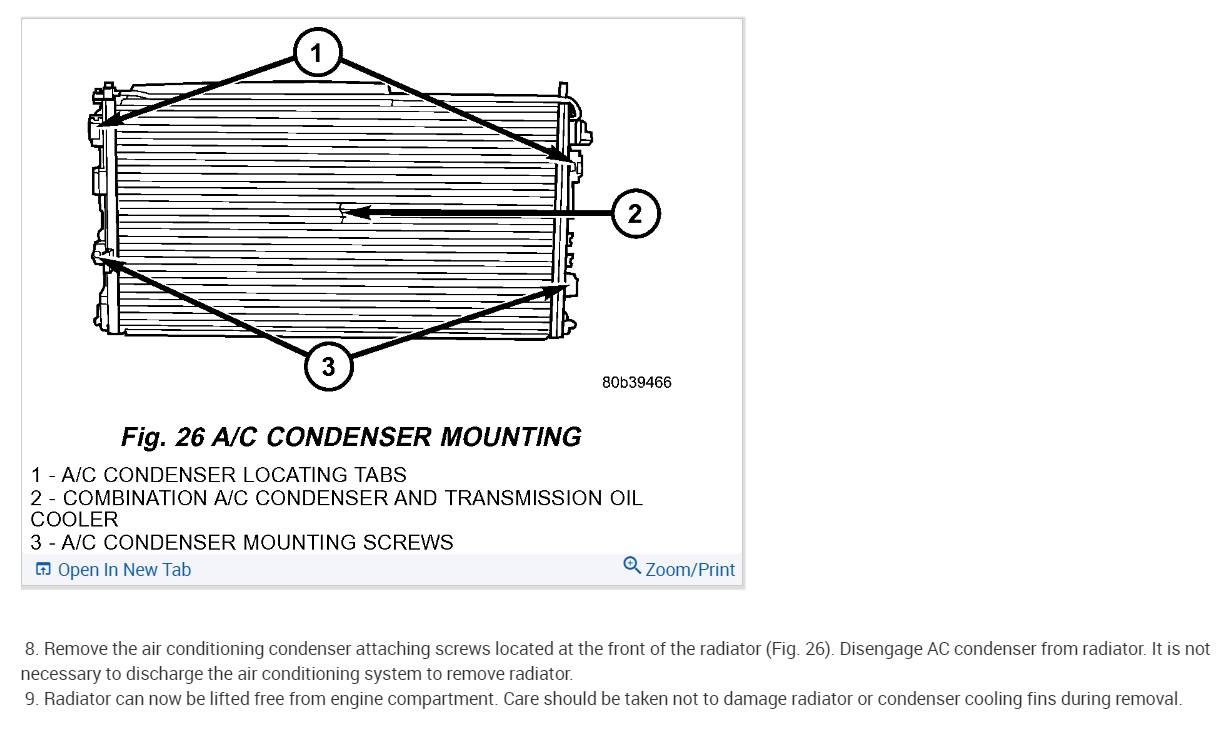 1

2

3

80b39466

Fig. 26 A/C CONDENSER MOUNTING

1 - A/C CONDENSER LOCATING TABS
2 - COMBINATION A/C CONDENSER AND TRANSMISSION OIL COOLER
3 - A/C CONDENSER MOUNTING SCREWS

Open In New Tab

Zoom/Print

8. Remove the air conditioning condenser attaching screws located at the front of the radiator (Fig. 26). Disengage AC condenser from radiator. It is not necessary to discharge the air conditioning system to remove radiator.

9. Radiator can now be lifted free from engine compartment. Care should be taken not to damage radiator or condenser cooling fins during removal.