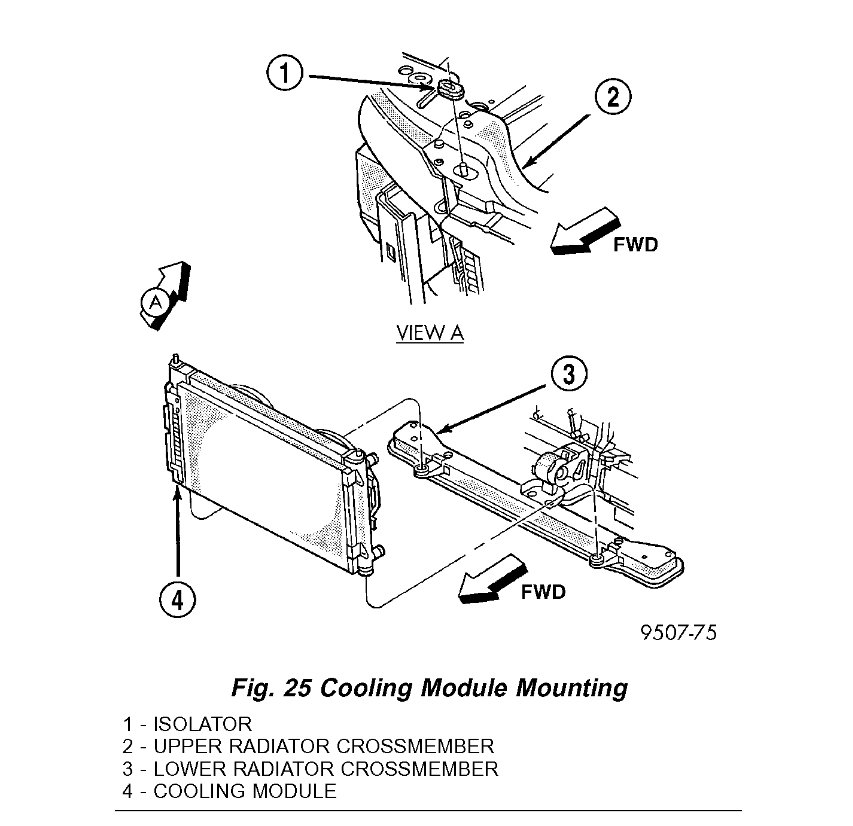 1
2
FWD
A
VIEW A
3
4
FWD
9507-75

Fig. 25 Cooling Module Mounting

1 - ISOLATOR
2 - UPPER RADIATOR CROSSMEMBER
3 - LOWER RADIATOR CROSSMEMBER
4 - COOLING MODULE