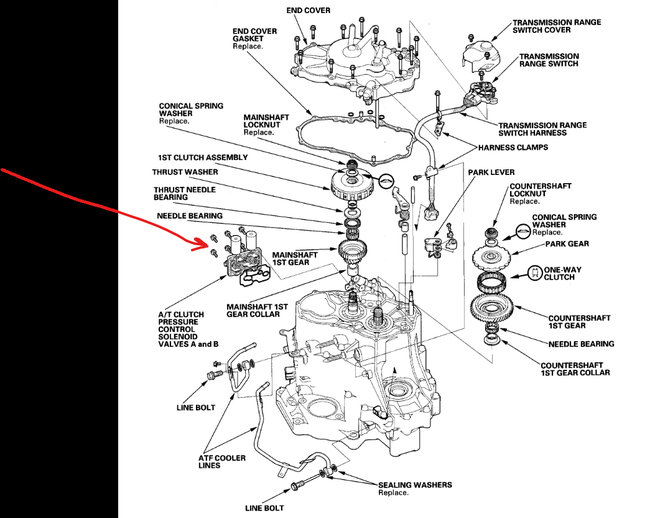 END COVER

END COVER GASKET
Replace.

TRANSMISSION RANGE SWITCH COVER

TRANSMISSION RANGE SWITCH

CONICAL SPRING WASHER
Replace.

MAINSHAFT LOCKNUT
Replace.

TRANSMISSION RANGE SWITCH HARNESS

HARNESS CLAMPS

1ST CLUTCH ASSEMBLY

THRUST WASHER

PARK LEVER

THRUST NEEDLE BEARING

COUNTERSHAFT LOCKNUT
Replace.

NEEDLE BEARING

CONICAL SPRING WASHER
Replace.

MAINSHAFT 1ST GEAR

PARK GEAR

ONE-WAY CLUTCH

MAINSHAFT 1ST GEAR COLLAR

A/T CLUTCH PRESSURE CONTROL SOLENOID VALVES A and B

COUNTERSHAFT 1ST GEAR

NEEDLE BEARING

COUNTERSHAFT 1ST GEAR COLLAR

LINE BOLT

ATF COOLER LINES

SEALING WASHERS
Replace.

LINE BOLT