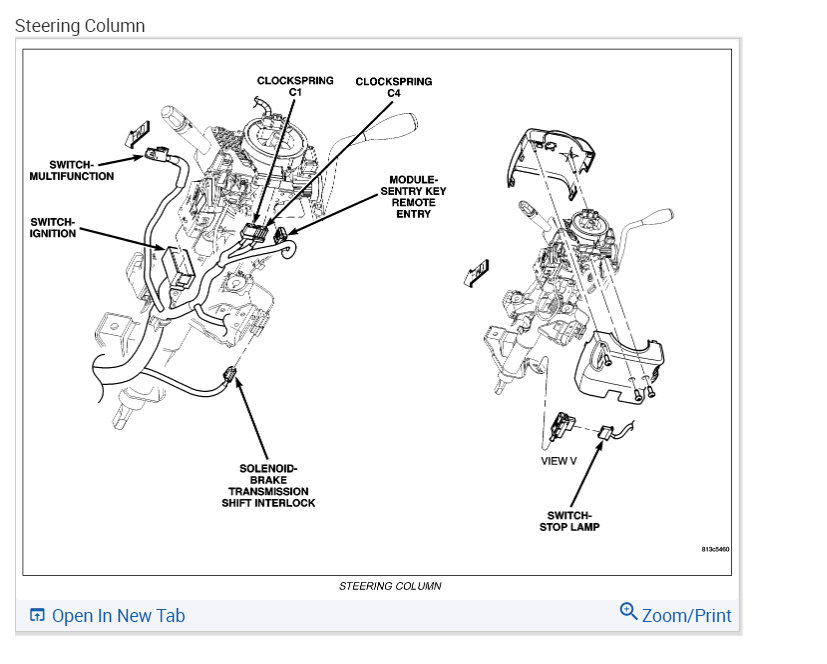 Steering Column

CLOCKSPRING C1

CLOCKSPRING C4

SWITCH-MULTIFUNCTION

MODULE-SENTRY KEY REMOTE ENTRY

SWITCH-IGNITION

SOLENOID-BRAKE TRANSMISSION SHIFT INTERLOCK

VIEW V

SWITCH-STOP LAMP

813c5460

STEERING COLUMN

Open In New Tab

Zoom/Print