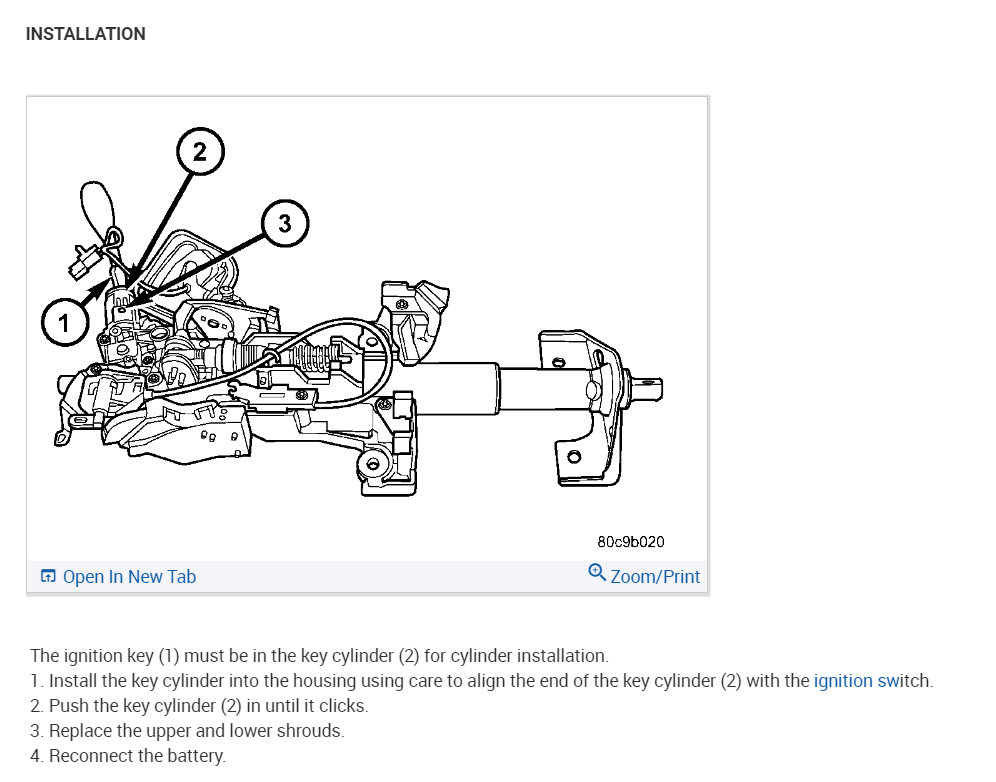 INSTALLATION

2
3
1

80c9b020

Open In New Tab
Zoom/Print

The ignition key (1) must be in the key cylinder (2) for cylinder installation.
1. Install the key cylinder into the housing using care to align the end of the key cylinder (2) with the ignition switch.
2. Push the key cylinder (2) in until it clicks.
3. Replace the upper and lower shrouds.
4. Reconnect the battery.