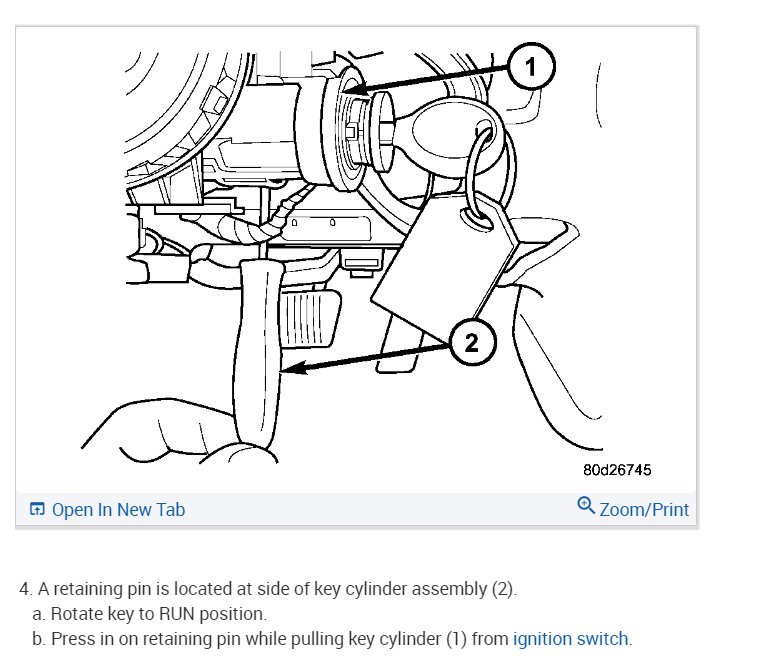 1

2

80d26745

Open In New Tab

Zoom/Print

4. A retaining pin is located at side of key cylinder assembly (2).

a. Rotate key to RUN position.

b. Press in on retaining pin while pulling key cylinder (1) from ignition switch.