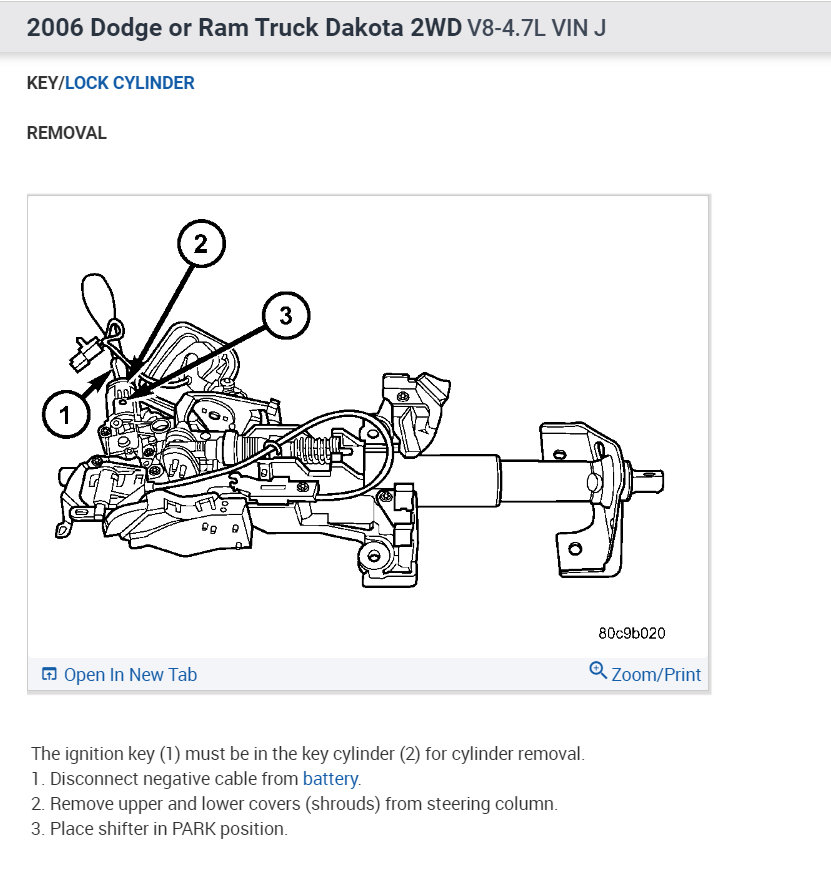 2006 Dodge or Ram Truck Dakota 2WD V8-4.7L VIN J

KEY/LOCK CYLINDER

REMOVAL

2

3

1

80c9b020

Open In New Tab

Zoom/Print

The ignition key (1) must be in the key cylinder (2) for cylinder removal.
1. Disconnect negative cable from battery.
2. Remove upper and lower covers (shrouds) from steering column.
3. Place shifter in PARK position.