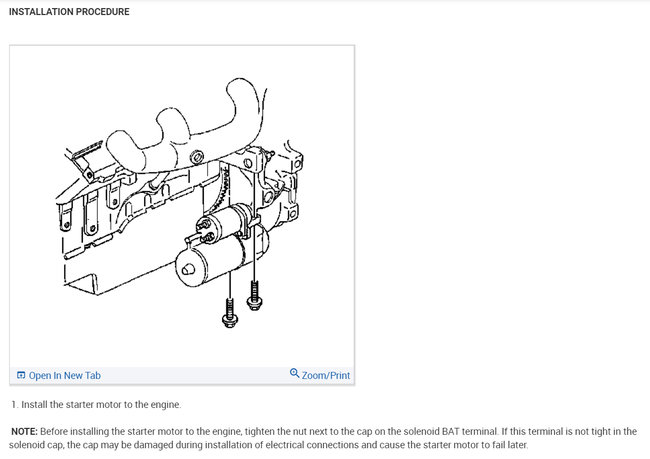 INSTALLATION PROCEDURE

Open In New Tab

Zoom/Print

1. Install the starter motor to the engine.

NOTE: Before installing the starter motor to the engine, tighten the nut next to the cap on the solenoid BAT terminal. If this terminal is not tight in the solenoid cap, the cap may be damaged during installation of electrical connections and cause the starter motor to fail later.