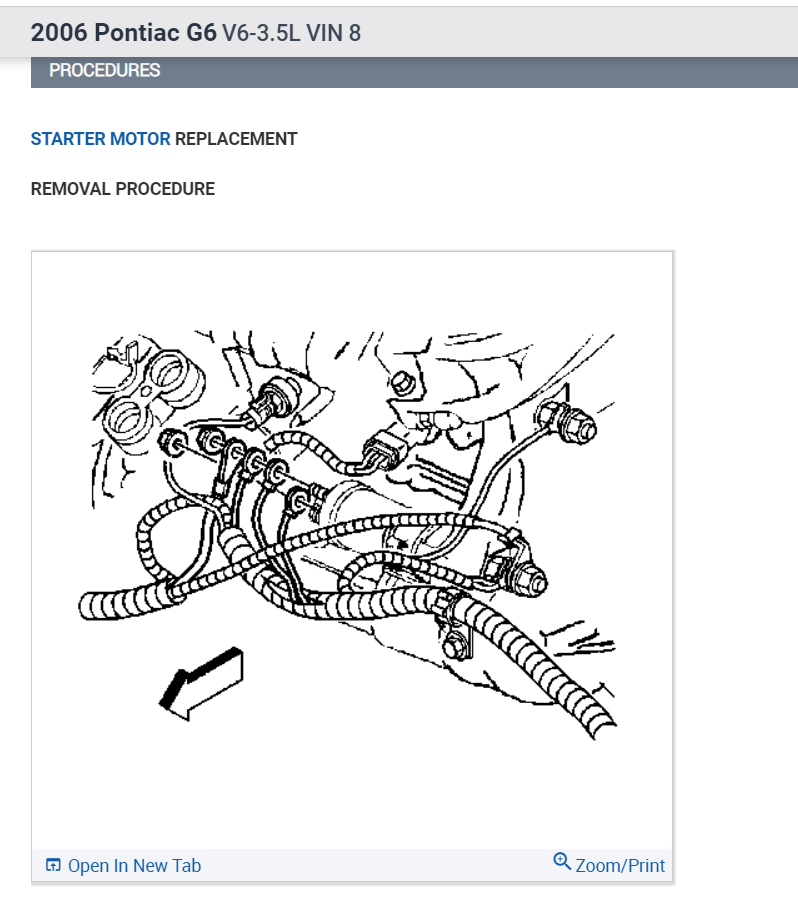 2006 Pontiac G6 V6-3.5L VIN 8

PROCEDURES

STARTER MOTOR REPLACEMENT

REMOVAL PROCEDURE

Open In New Tab

Zoom/Print