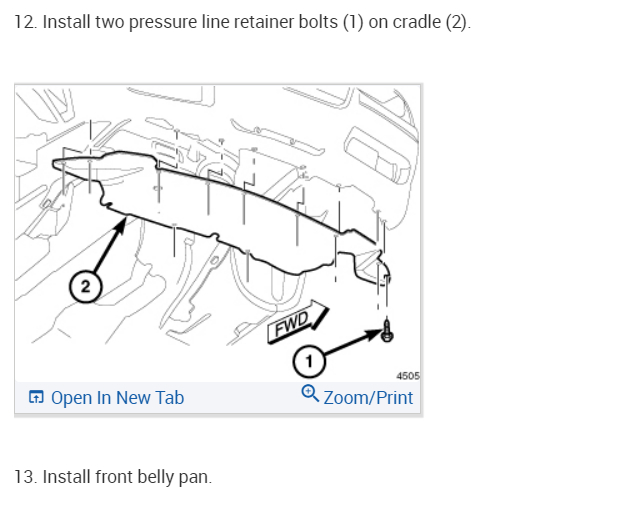 12. Install two pressure line retainer bolts (1) on cradle (2).

2

FWD

1

4505

Open In New Tab

Zoom/Print

13. Install front belly pan.