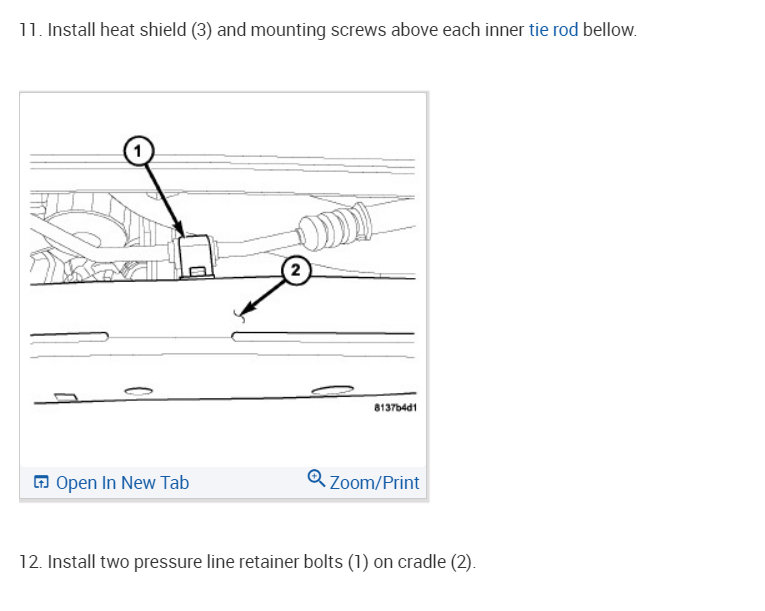 11. Install heat shield (3) and mounting screws above each inner tie rod bellow.

1

2

8137b4d1

Open In New Tab

Zoom/Print

12. Install two pressure line retainer bolts (1) on cradle (2).