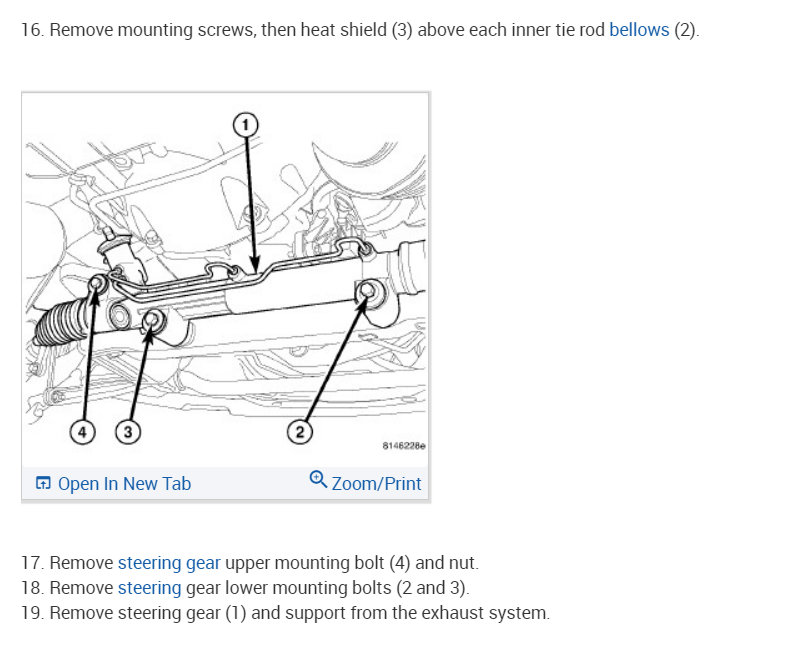 16. Remove mounting screws, then heat shield (3) above each inner tie rod bellows (2).

1

4
3
2
8146228e

Open In New Tab
Zoom/Print

17. Remove steering gear upper mounting bolt (4) and nut.
18. Remove steering gear lower mounting bolts (2 and 3).
19. Remove steering gear (1) and support from the exhaust system.