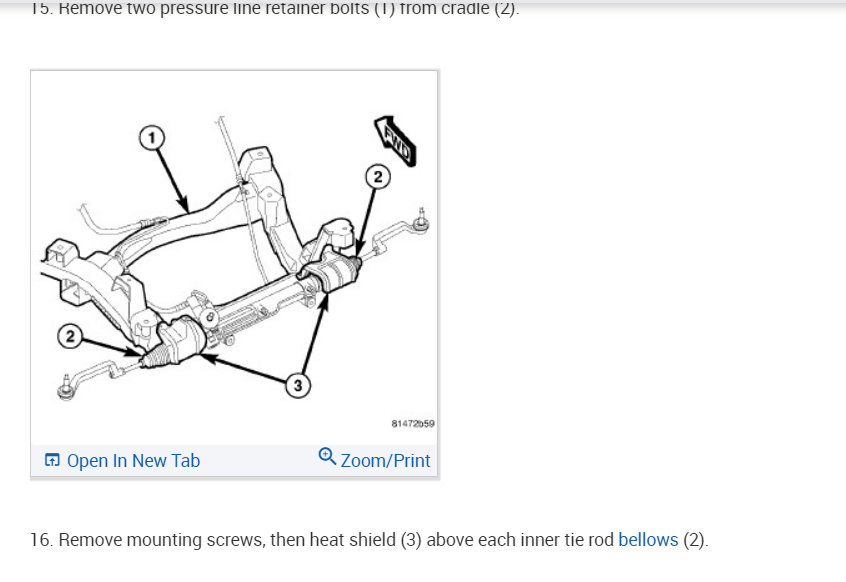 15. Remove two pressure line retainer bolts (1) from cradle (2).

1

FWD

2

2

3

81472b59

Open In New Tab

Zoom/Print

16. Remove mounting screws, then heat shield (3) above each inner tie rod bellows (2).