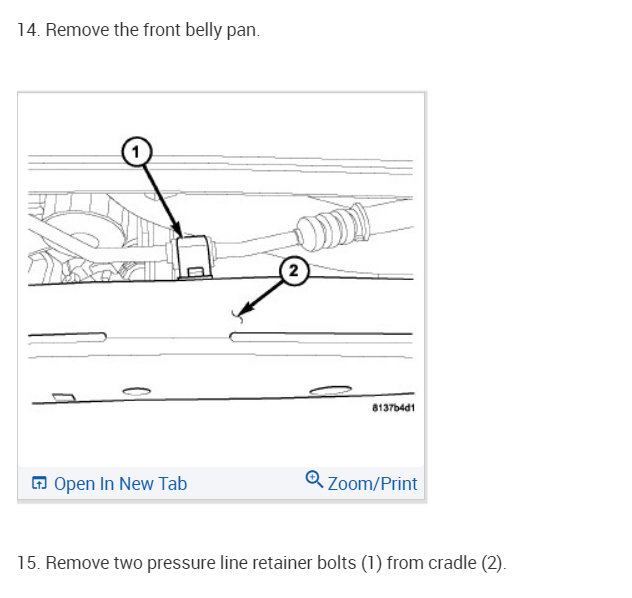 14. Remove the front belly pan.

1

2

8137b4d1

Open In New Tab

Zoom/Print

15. Remove two pressure line retainer bolts (1) from cradle (2).