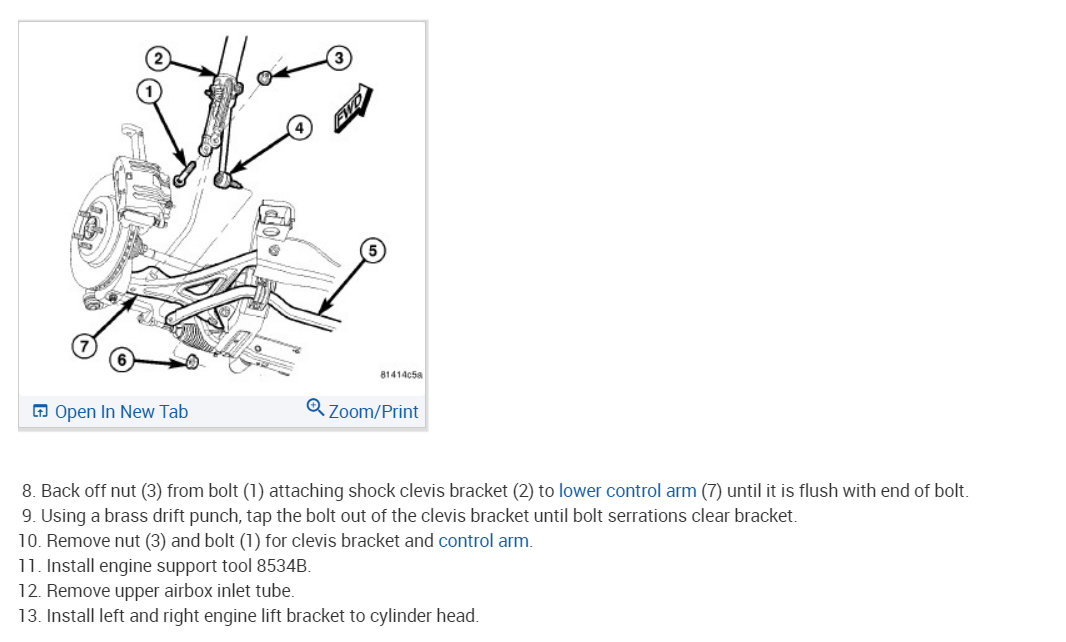 2
3
1
4
FWD
5
7
6
81414c5a

Open In New Tab
Zoom/Print

8. Back off nut (3) from bolt (1) attaching shock clevis bracket (2) to lower control arm (7) until it is flush with end of bolt.
9. Using a brass drift punch, tap the bolt out of the clevis bracket until bolt serrations clear bracket.
10. Remove nut (3) and bolt (1) for clevis bracket and control arm.
11. Install engine support tool 8534B.
12. Remove upper airbox inlet tube.
13. Install left and right engine lift bracket to cylinder head.