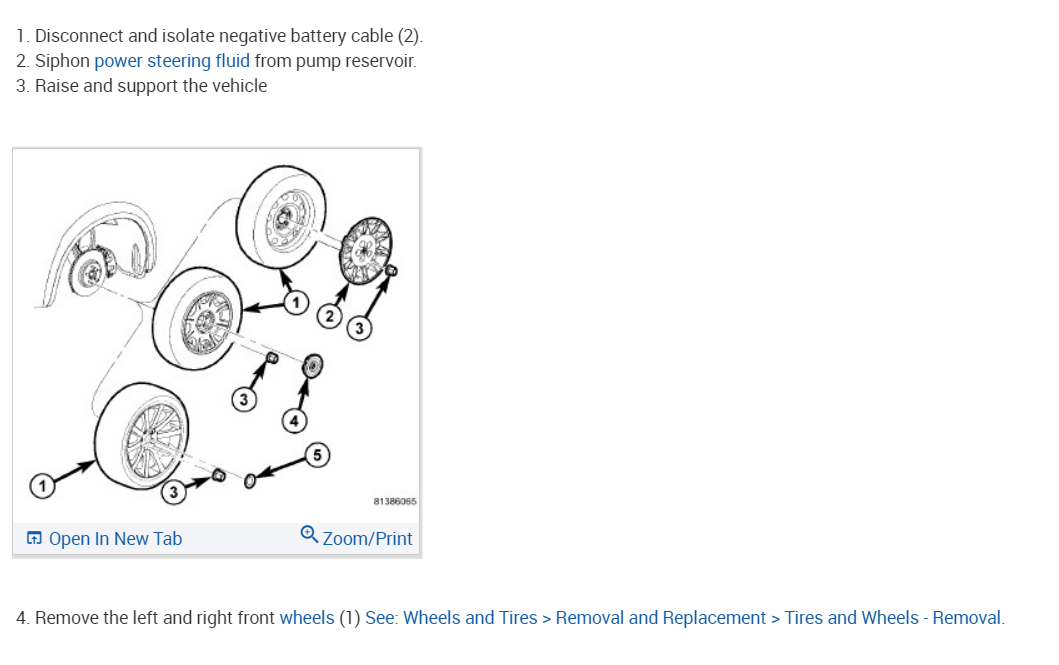 1. Disconnect and isolate negative battery cable (2).
2. Siphon power steering fluid from pump reservoir.
3. Raise and support the vehicle

1
2
3
3
4
5
1
3
81386065

Open In New Tab
Zoom/Print

4. Remove the left and right front wheels (1) See: Wheels and Tires > Removal and Replacement > Tires and Wheels - Removal.