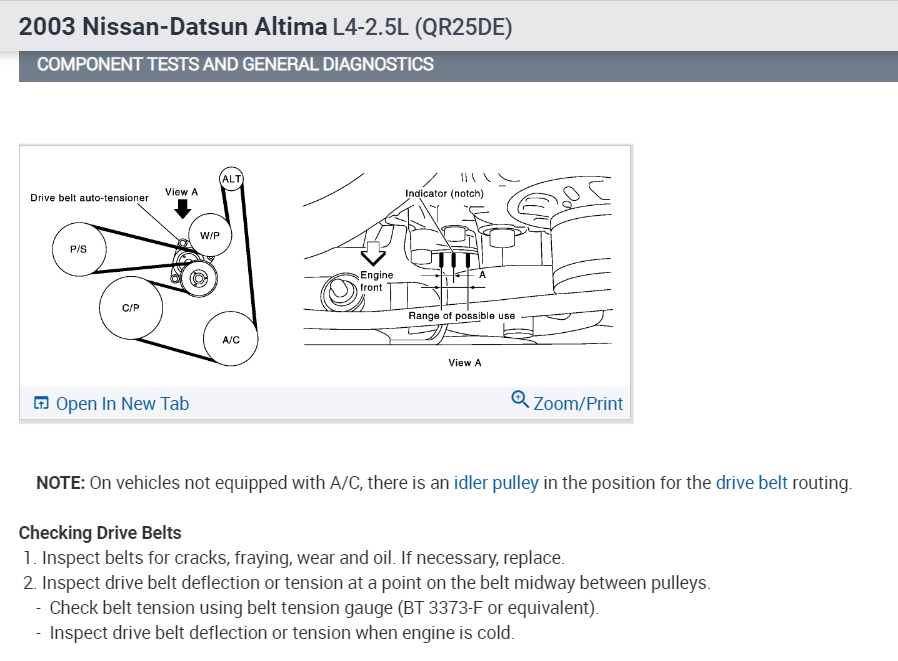 2003 Nissan-Datsun Altima L4-2.5L (QR25DE)

COMPONENT TESTS AND GENERAL DIAGNOSTICS

Drive belt auto-tensioner
View A
ALT
W/P
P/S
C/P
A/C

Indicator (notch)
Engine front
A
Range of possible use
View A

Open In New Tab
Zoom/Print

NOTE: On vehicles not equipped with A/C, there is an idler pulley in the position for the drive belt routing.

Checking Drive Belts
1. Inspect belts for cracks, fraying, wear and oil. If necessary, replace.
2. Inspect drive belt deflection or tension at a point on the belt midway between pulleys.
- Check belt tension using belt tension gauge (BT 3373-F or equivalent).
- Inspect drive belt deflection or tension when engine is cold.