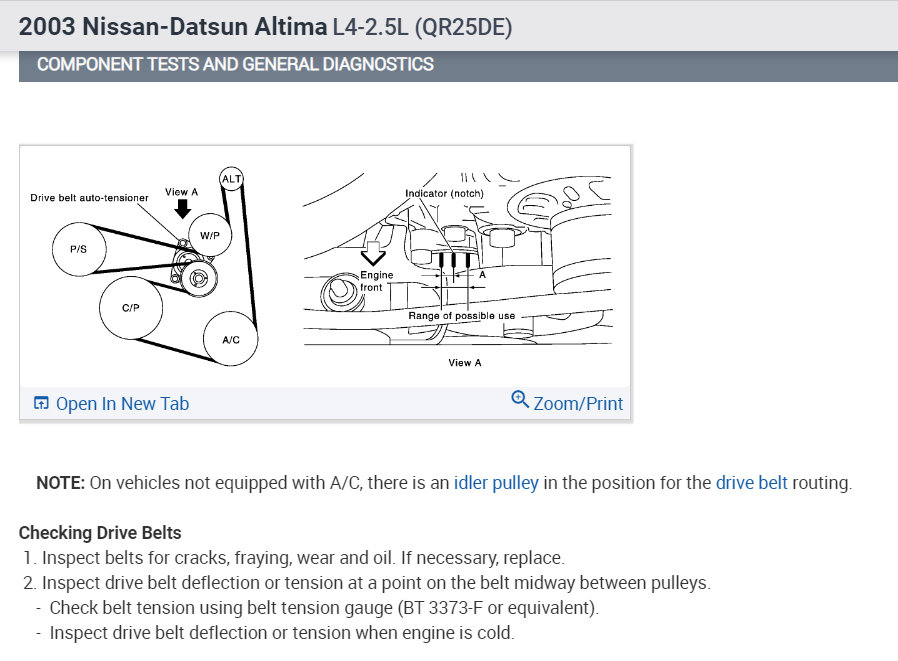 2003 Nissan-Datsun Altima L4-2.5L (QR25DE)

COMPONENT TESTS AND GENERAL DIAGNOSTICS

Drive belt auto-tensioner
View A
ALT
W/P
P/S
C/P
A/C
Indicator (notch)
Engine front
A
Range of possible use
View A

Open In New Tab
Zoom/Print

NOTE: On vehicles not equipped with A/C, there is an idler pulley in the position for the drive belt routing.

Checking Drive Belts
1. Inspect belts for cracks, fraying, wear and oil. If necessary, replace.
2. Inspect drive belt deflection or tension at a point on the belt midway between pulleys.
- Check belt tension using belt tension gauge (BT 3373-F or equivalent).
- Inspect drive belt deflection or tension when engine is cold.