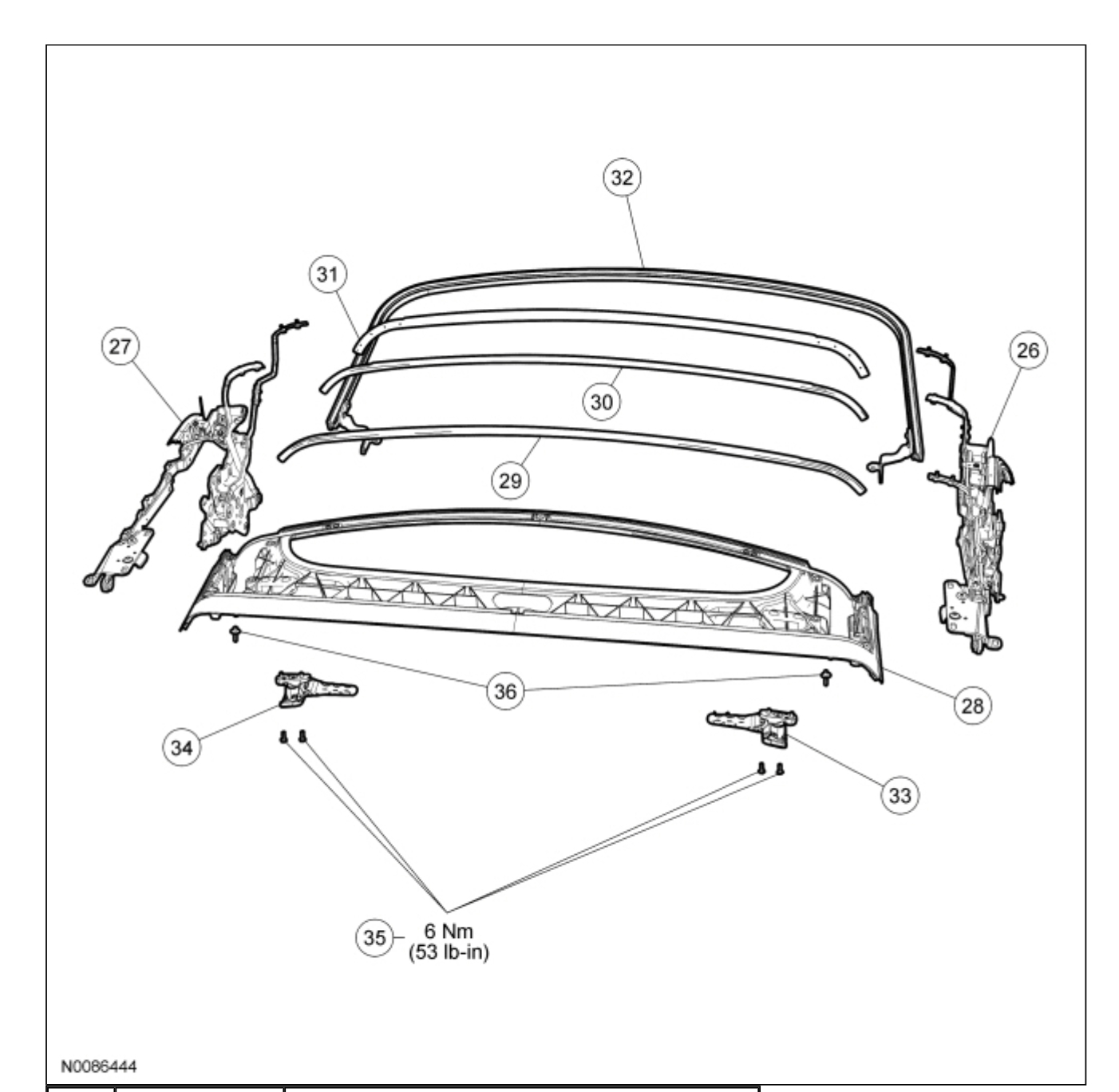 32
31
27
26
30
29
36
28
34
33
35 6 Nm (53 lb-in)
N0086444