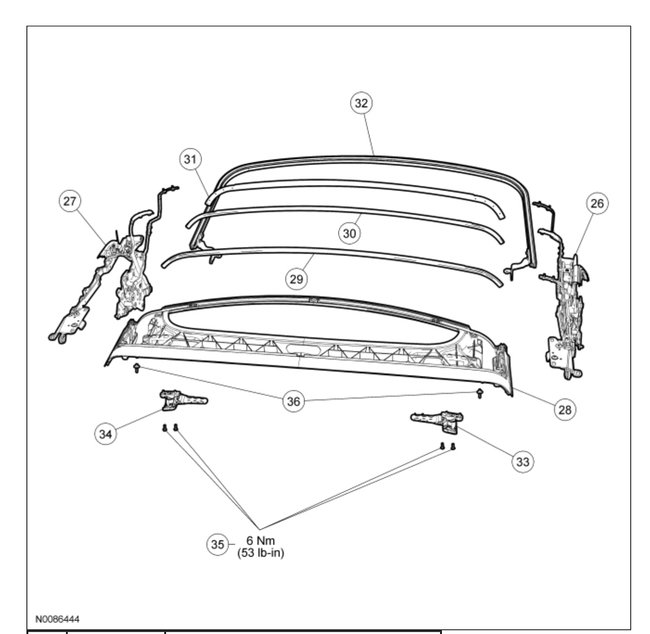 32

31

27

26

30

29

36

28

34

33

35 6 Nm (53 lb-in)

N0086444